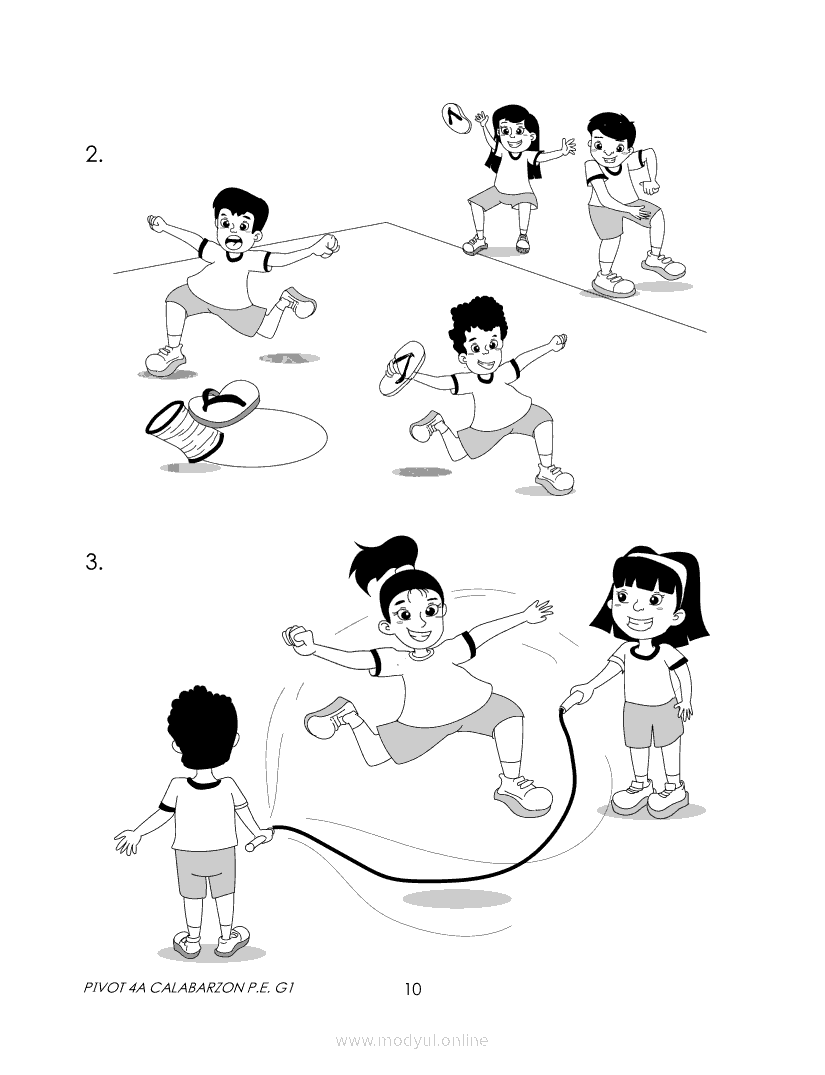 2.

3.

PIVOT 4A CALABARZON P.E. G1

10

www.modyul.online