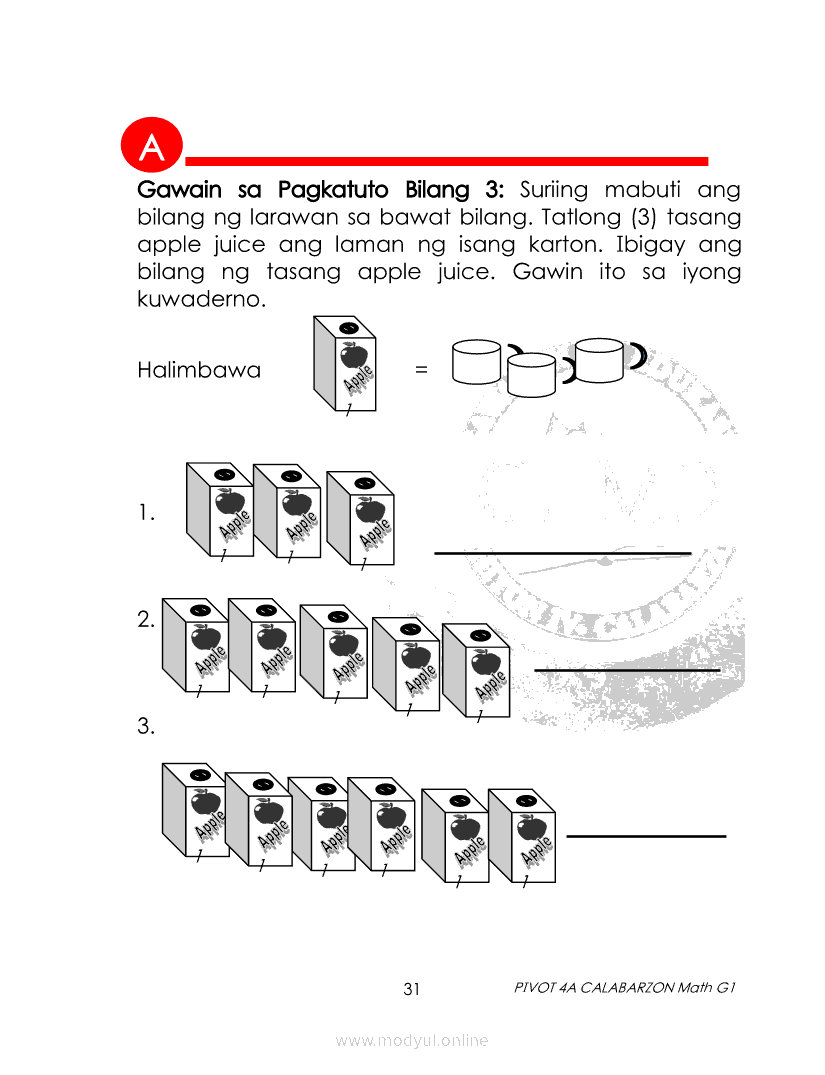 A

Gawain sa Pagkatuto Bilang 3: Suriing mabuti ang bilang ng larawan sa bawat bilang. Tatlong (3) tasang apple juice ang laman ng isang karton. Ibigay ang bilang ng tasang apple juice. Gawin ito sa iyong kuwaderno.

Halimbawa Apple =

1. Apple Apple Apple

2. Apple Apple Apple Apple Apple

3. Apple Apple Apple Apple Apple Apple

31 PIVOT 4A CALABARZON Math G1

www.modyul.online