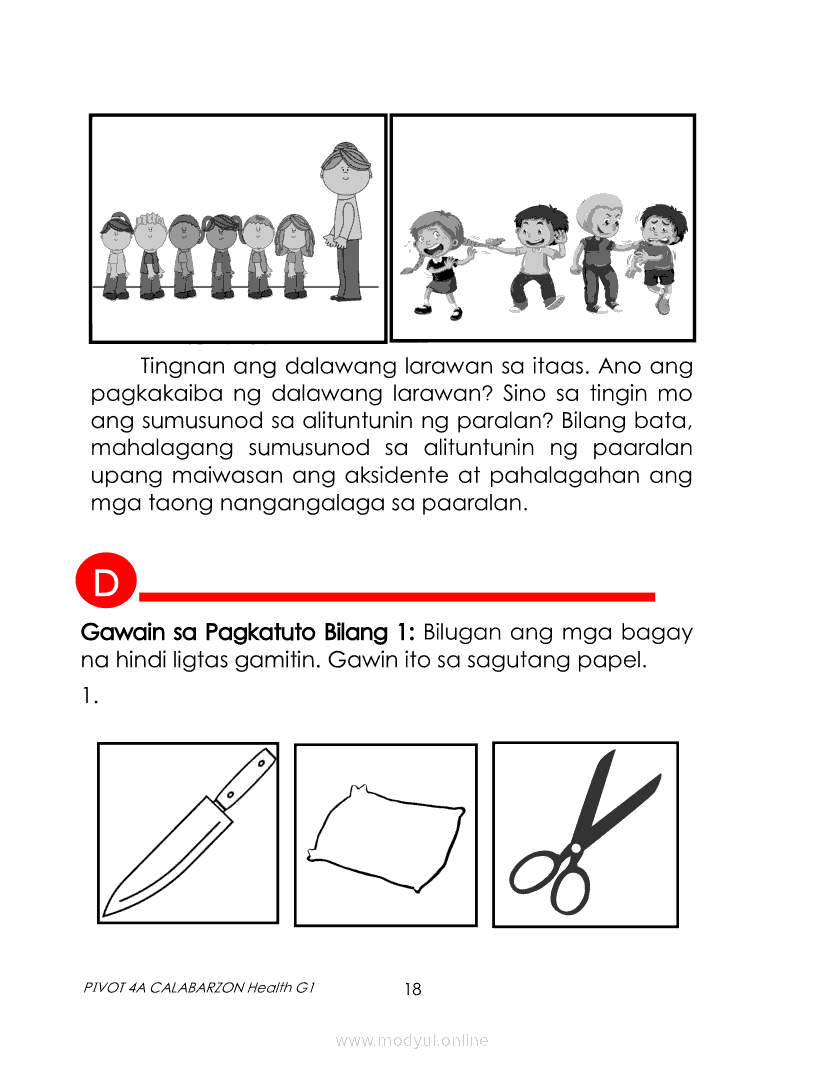 Tingnan ang dalawang larawan sa itaas. Ano ang pagkakaiba ng dalawang larawan? Sino sa tingin mo ang sumusunod sa alituntunin ng paralan? Bilang bata, mahalagang sumusunod sa alituntunin ng paaralan upang maiwasan ang aksidente at pahalagahan ang mga taong nangangalaga sa paaralan.

D

Gawain sa Pagkatuto Bilang 1: Bilugan ang mga bagay na hindi ligtas gamitin. Gawin ito sa sagutang papel.

1.

PIVOT 4A CALABARZON Health G1

18

www.modyul.online