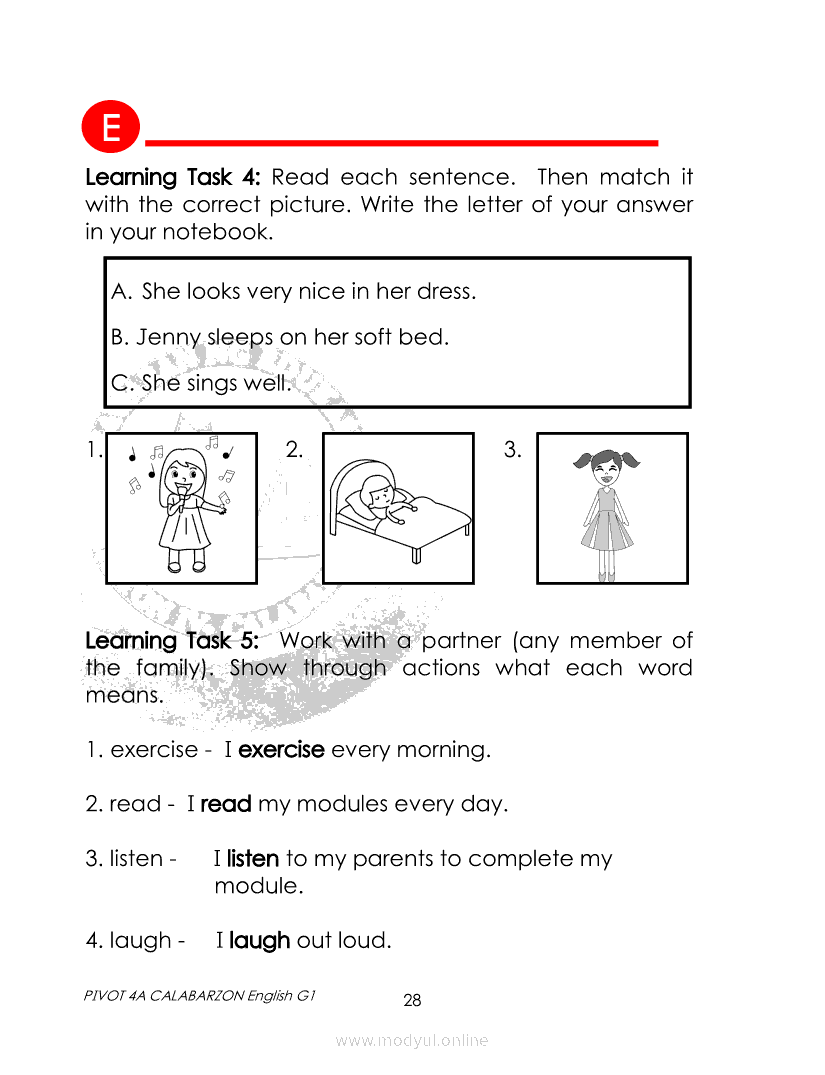 E

Learning Task 4: Read each sentence. Then match it with the correct picture. Write the letter of your answer in your notebook.

A. She looks very nice in her dress.

B. Jenny sleeps on her soft bed.

C. She sings well.

1. 2. 3.

Learning Task 5: Work with a partner (any member of the family). Show through actions what each word means.

1. exercise - I exercise every morning.

2. read - I read my modules every day.

3. listen - I listen to my parents to complete my module.

4. laugh - I laugh out loud.

PIVOT 4A CALABARZON English G1

28

www.modyul.online