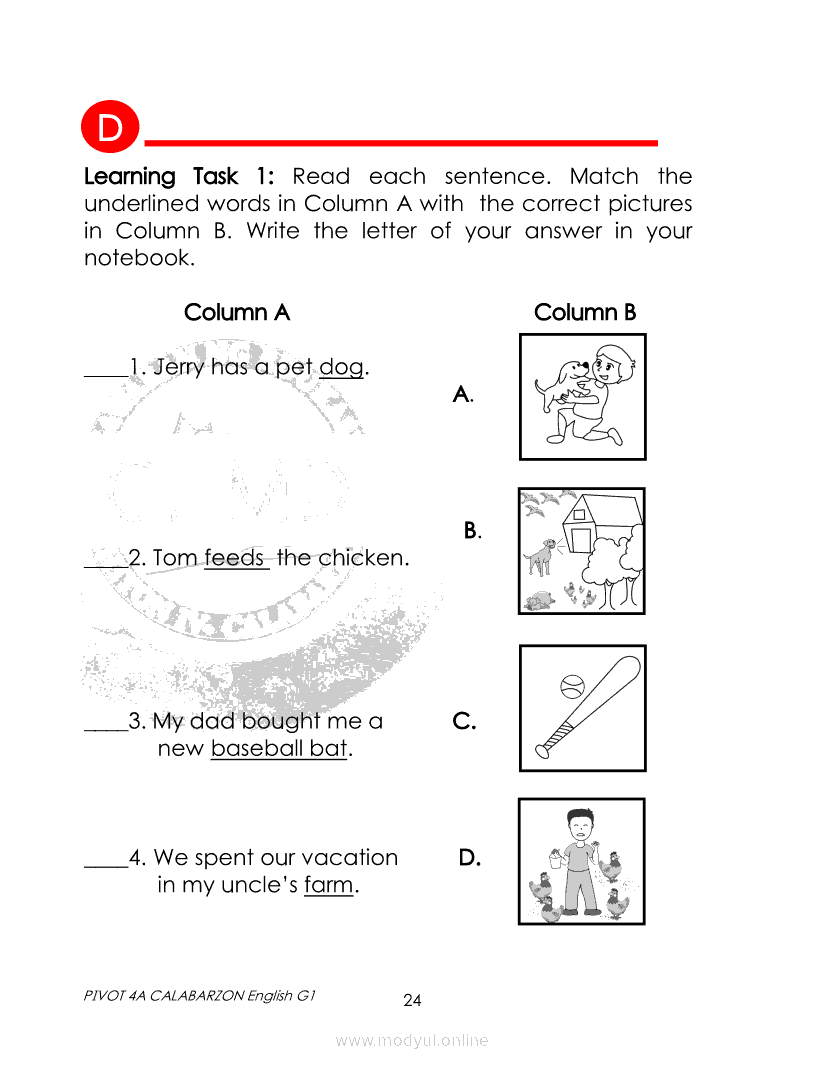 D

Learning Task 1: Read each sentence. Match the underlined words in Column A with the correct pictures in Column B. Write the letter of your answer in your notebook.

Column A

____1. Jerry has a pet dog.

____2. Tom feeds the chicken.

____3. My dad bought me a new baseball bat.

____4. We spent our vacation in my uncle's farm.

Column B

A.

B.

C.

D.

PIVOT 4A CALABARZON English G1

24

www.modyul.online