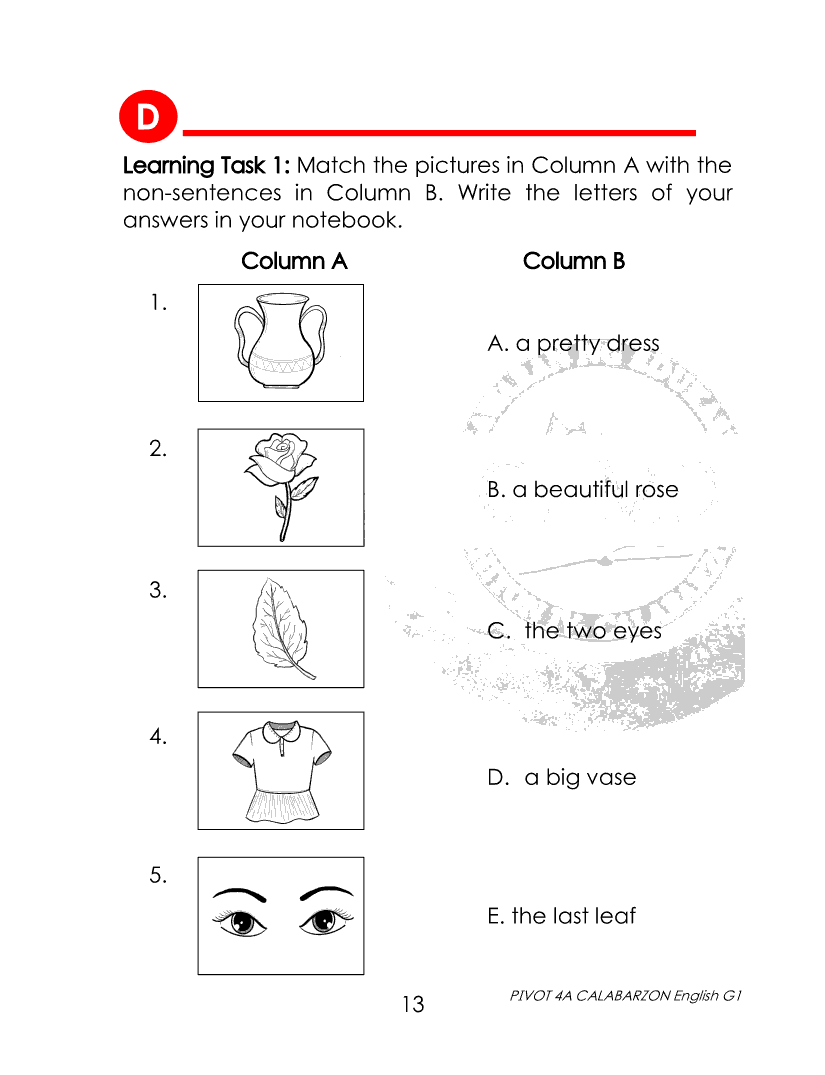 D

Learning Task 1: Match the pictures in Column A with the non-sentences in Column B. Write the letters of your answers in your notebook.

Column A

1.

2.

3.

4.

5.

Column B

A. a pretty dress

B. a beautiful rose

C. the two eyes

D. a big vase

E. the last leaf

13

PIVOT 4A CALABARZON English G1