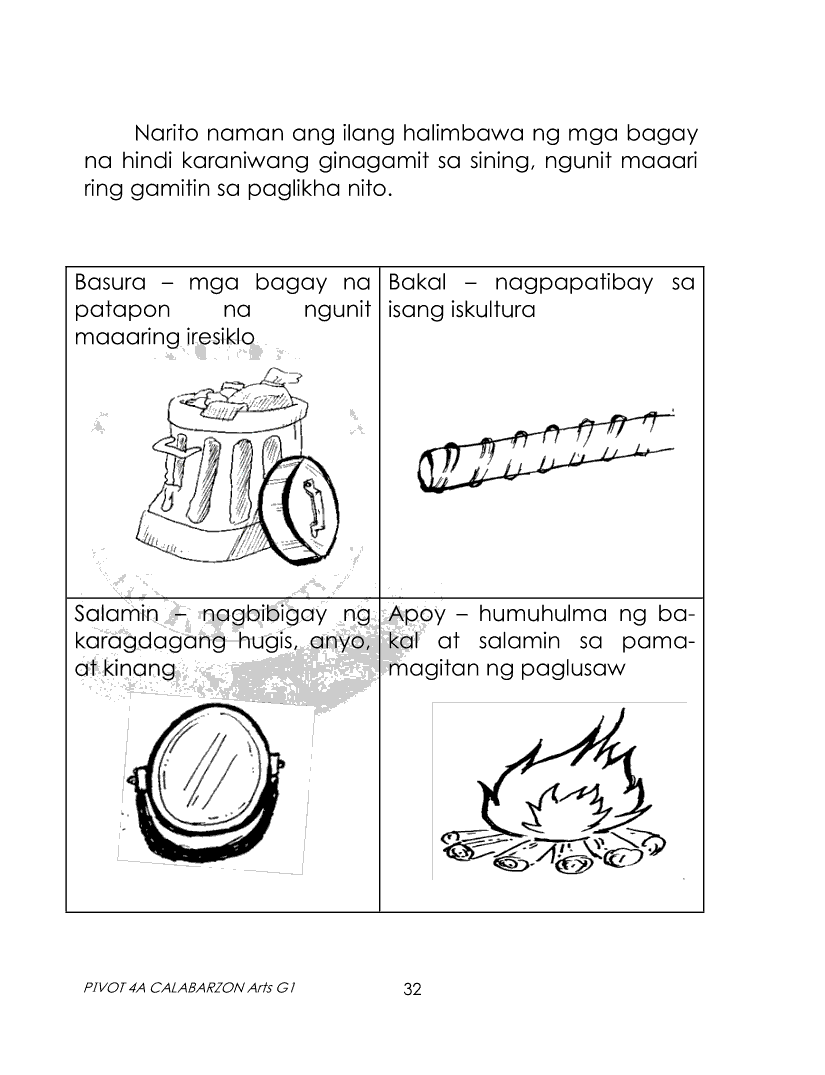 Narito naman ang ilang halimbawa ng mga bagay na hindi karaniwang ginagamit sa sining, ngunit maaari ring gamitin sa paglikha nito.

| Basura – mga bagay na patapon na ngunit maaaring iresiklo | Bakal – nagpapatibay sa isang iskultura |
|---|---|
| Salamin – nagbibigay ng karagdagang hugis, anyo, at kinang | Apoy – humuhulma ng bakal at salamin sa pamamagitan ng paglusaw |

PIVOT 4A CALABARZON Arts G1

32