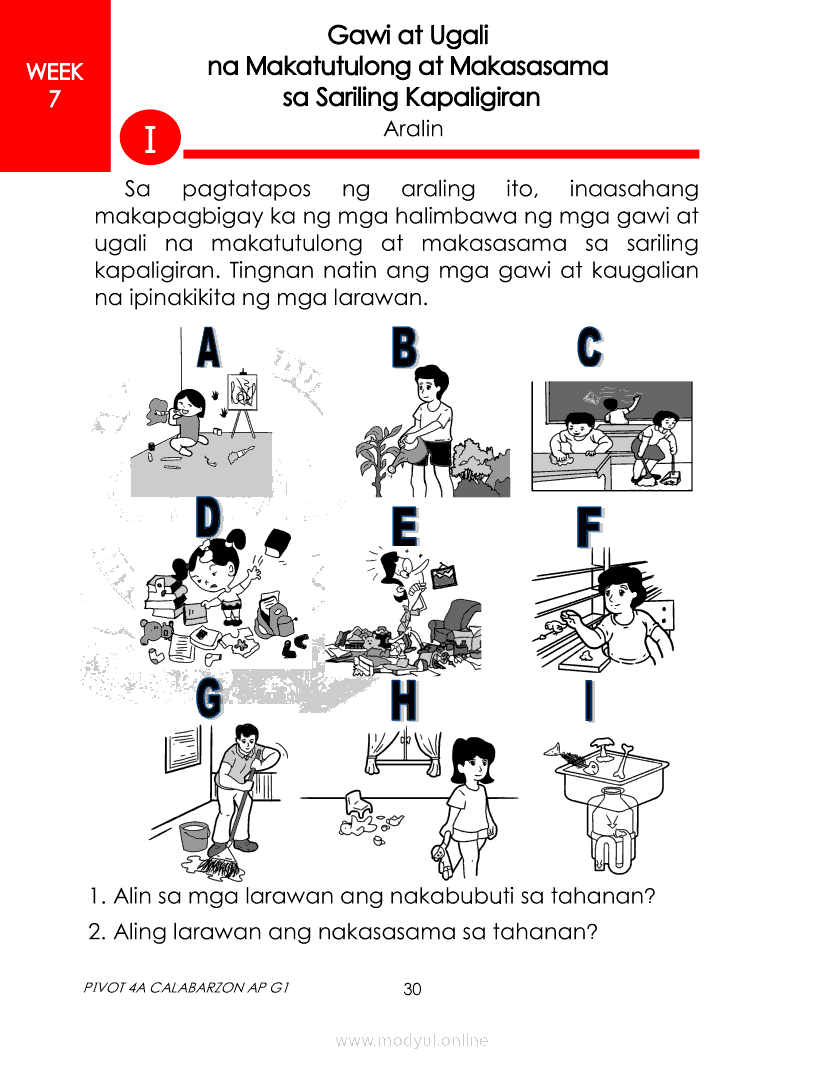 WEEK 7

Gawi at Ugali na Makatutulong at Makasasama sa Sariling Kapaligiran

I

Aralin

Sa pagtatapos ng araling ito, inaasahang makapagbigay ka ng mga halimbawa ng mga gawi at ugali na makatutulong at makasasama sa sariling kapaligiran. Tingnan natin ang mga gawi at kaugalian na ipinakikita ng mga larawan.

A B C

D E F

G H I

1. Alin sa mga larawan ang nakabubuti sa tahanan?
2. Aling larawan ang nakasasama sa tahanan?

PIVOT 4A CALABARZON AP G1

30

www.modyul.online