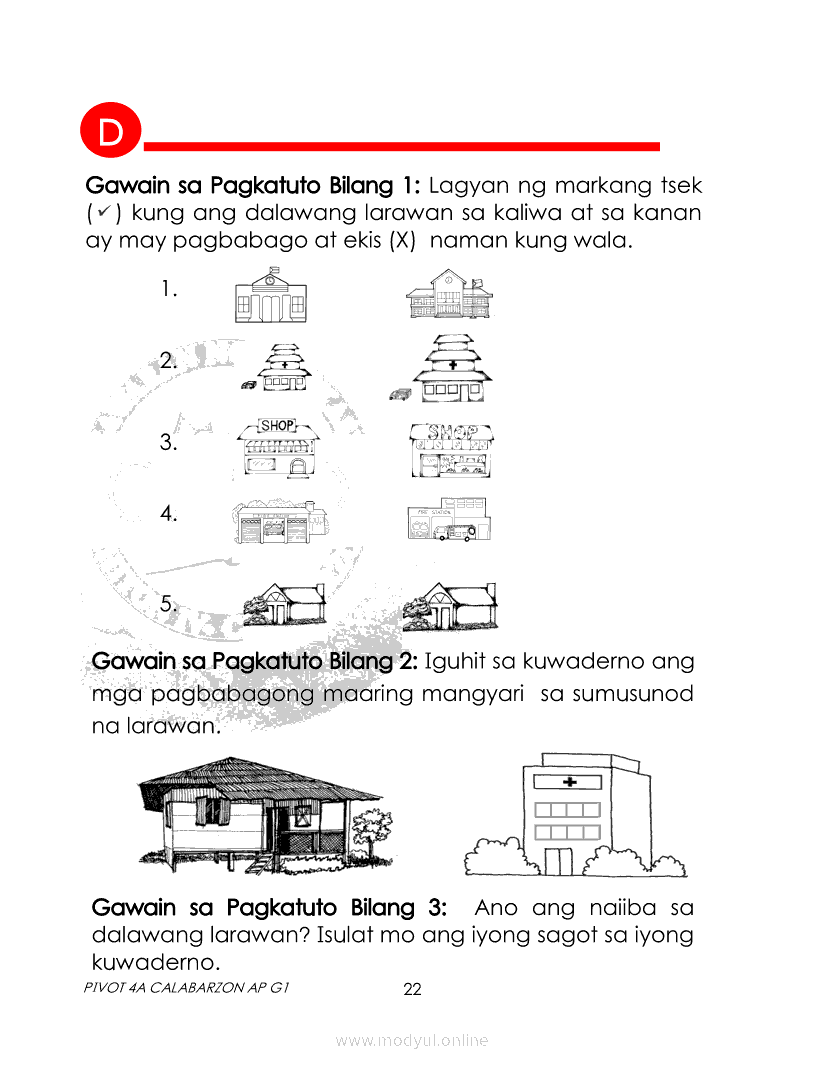 D

Gawain sa Pagkatuto Bilang 1: Lagyan ng markang tsek (✓) kung ang dalawang larawan sa kaliwa at sa kanan ay may pagbabago at ekis (X) naman kung wala.

1.

2.

3.
SHOP
SHOP

4.
FIRE STATION

5.

Gawain sa Pagkatuto Bilang 2: Iguhit sa kuwaderno ang mga pagbabagong maaring mangyari sa sumusunod na larawan.

Gawain sa Pagkatuto Bilang 3: Ano ang naiiba sa dalawang larawan? Isulat mo ang iyong sagot sa iyong kuwaderno.

PIVOT 4A CALABARZON AP G1

22

www.modyul.online