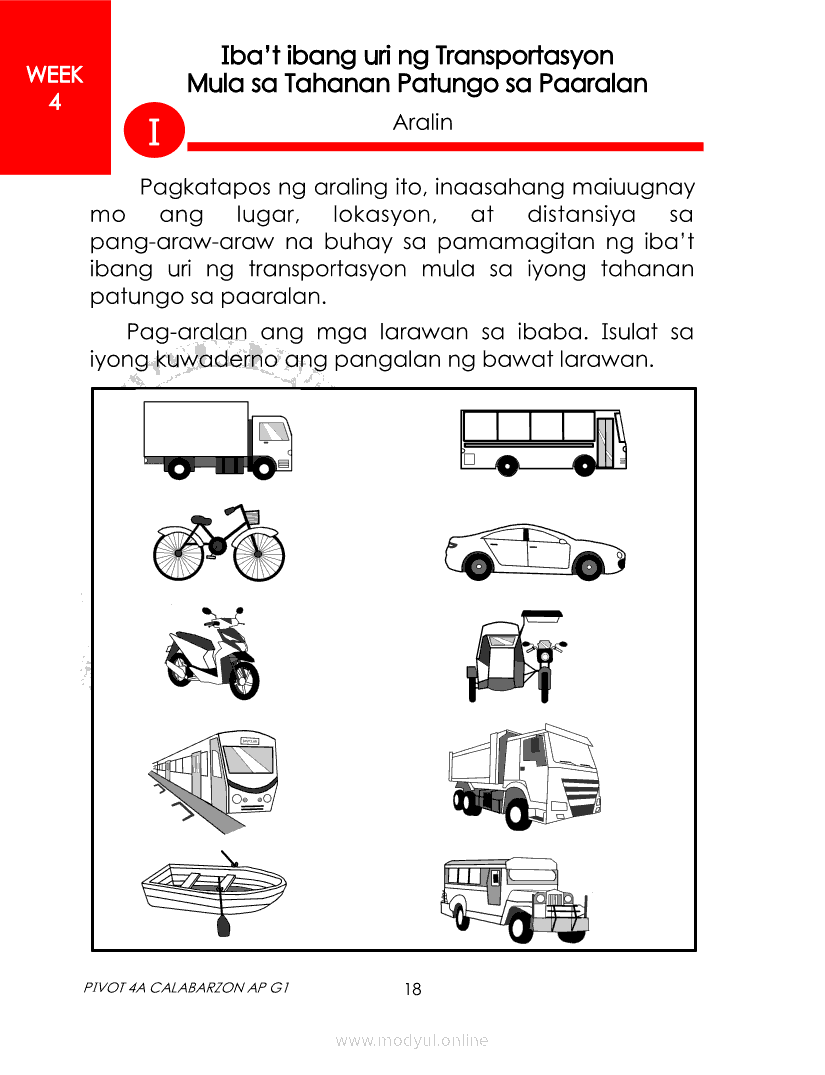 WEEK 4

Iba't ibang uri ng Transportasyon Mula sa Tahanan Patungo sa Paaralan

I

Aralin

Pagkatapos ng araling ito, inaasahang maiuugnay mo ang lugar, lokasyon, at distansiya sa pang-araw-araw na buhay sa pamamagitan ng iba't ibang uri ng transportasyon mula sa iyong tahanan patungo sa paaralan.

Pag-aralan ang mga larawan sa ibaba. Isulat sa iyong kuwaderno ang pangalan ng bawat larawan.

PIVOT 4A CALABARZON AP G1

18

www.modyul.online