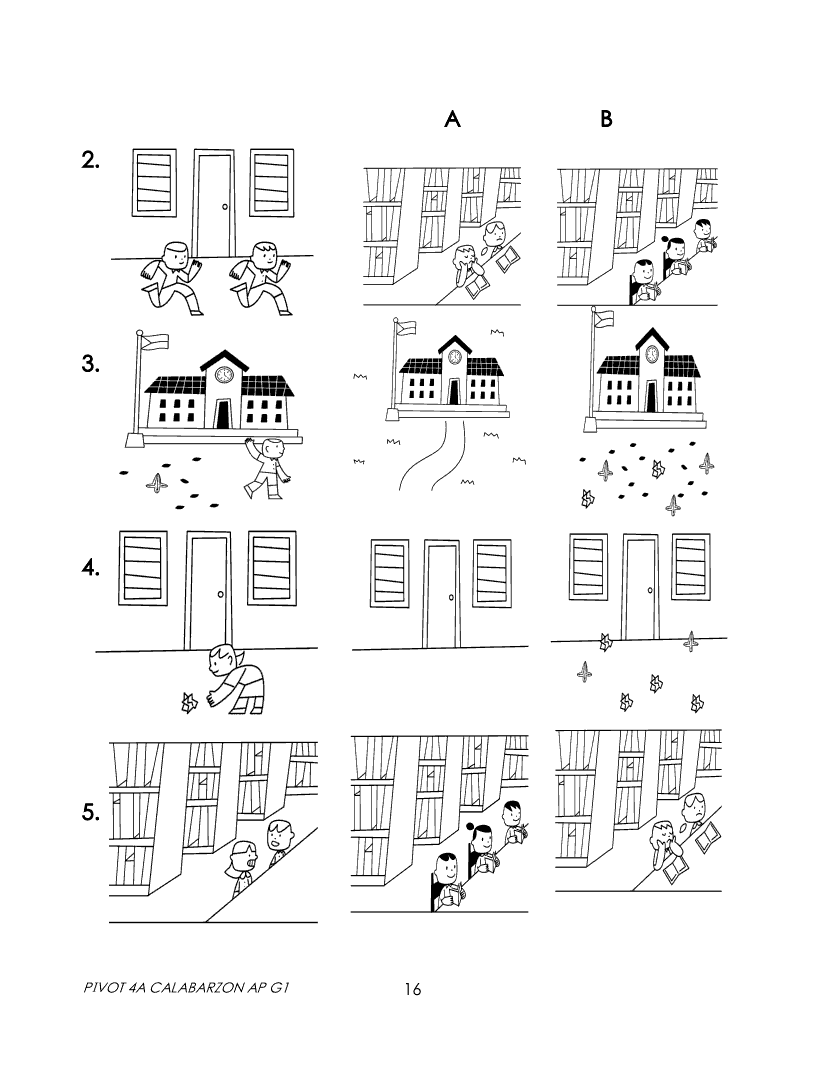 A B

2.

3.

4.

5.

PIVOT 4A CALABARZON AP G1 16